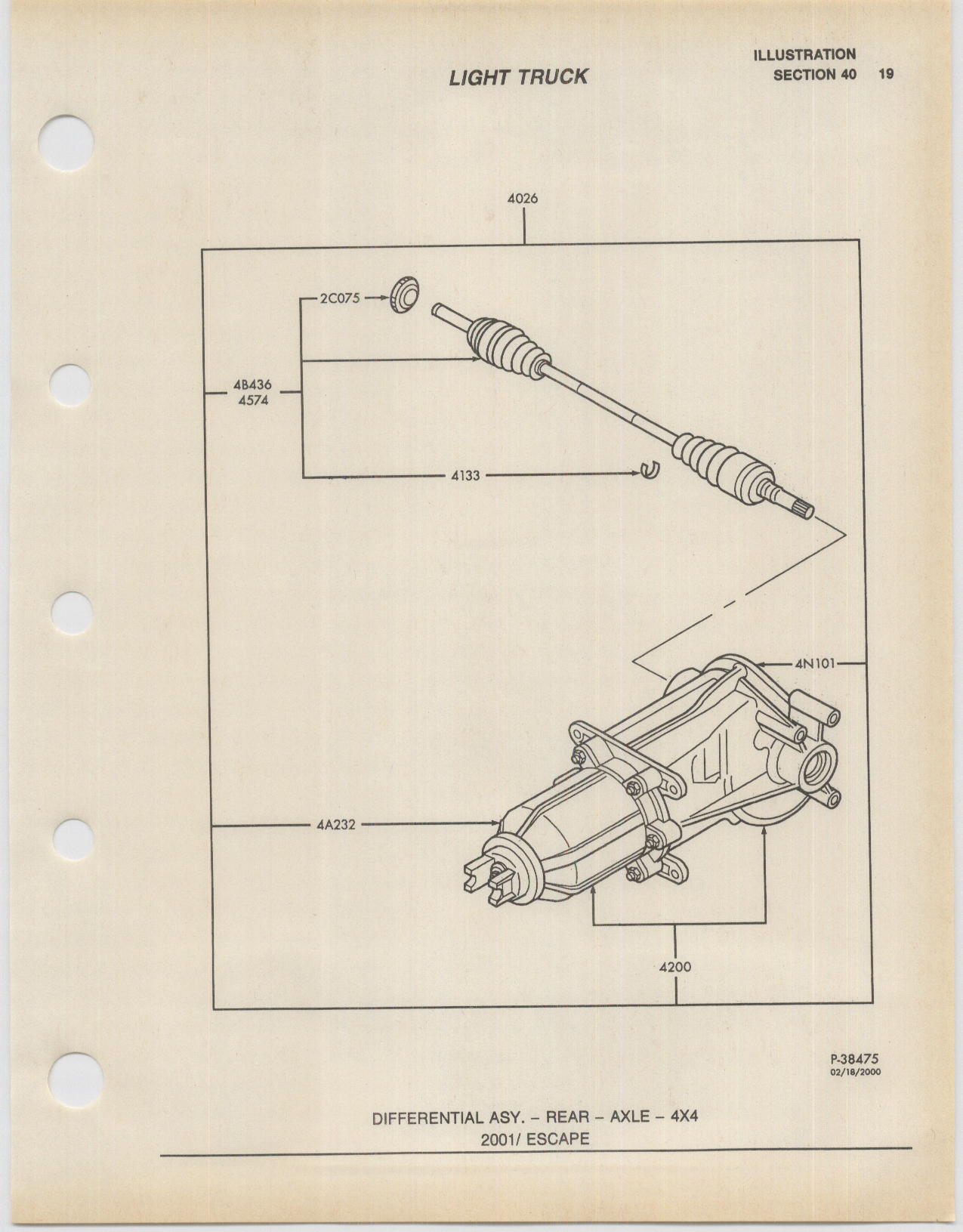 LIGHT TRUCK

ILLUSTRATION
SECTION 40 19

4026

2C075

4B436
4574

4133

4N101

4A232

4200

P-38475
02/18/2000

DIFFERENTIAL ASY. – REAR – AXLE – 4X4
2001/ ESCAPE