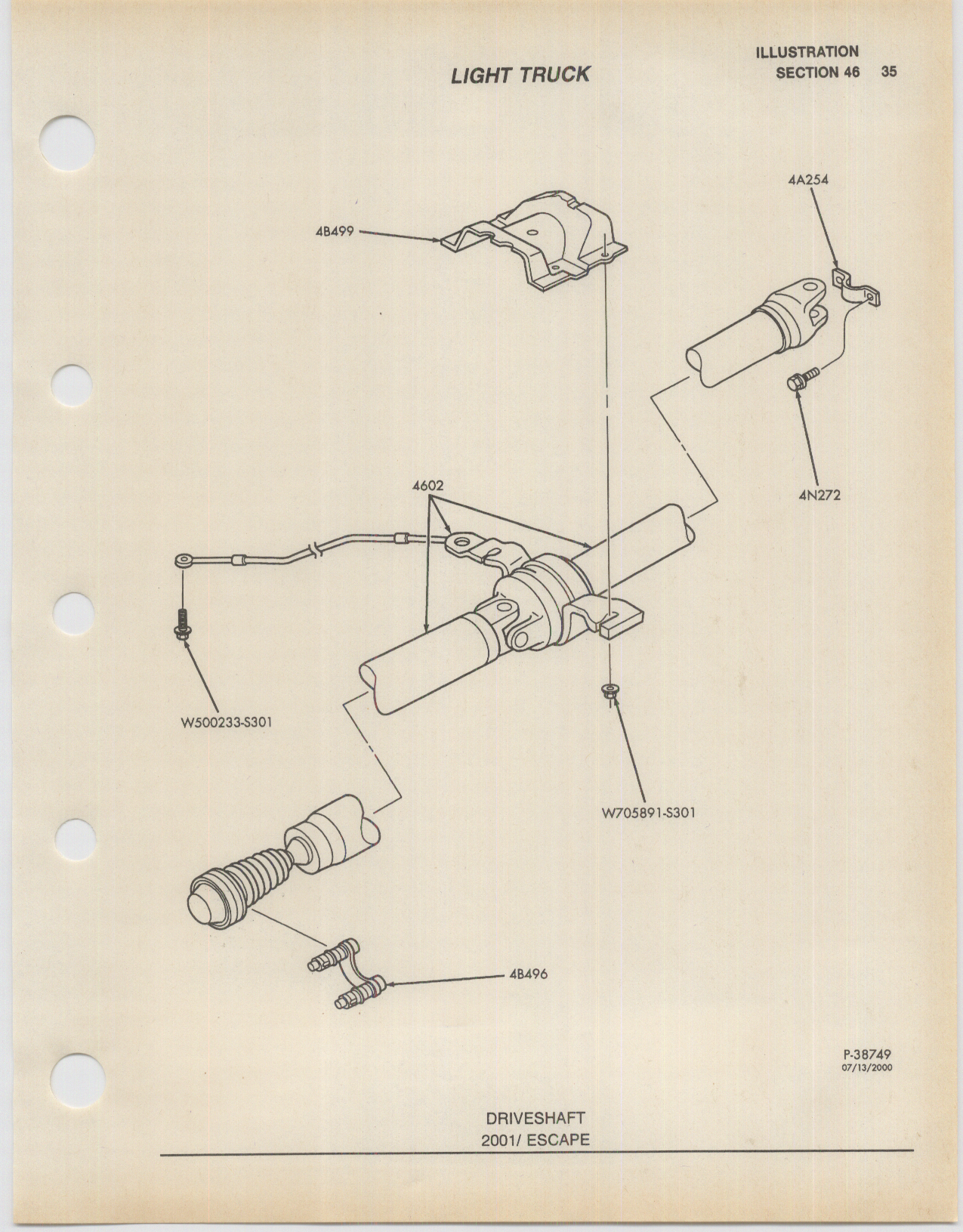 LIGHT TRUCK

ILLUSTRATION
SECTION 46 35

4A254

4B499

4N272

4602

W500233-S301

W705891-S301

4B496

P-38749
07/13/2000

DRIVESHAFT
2001/ ESCAPE