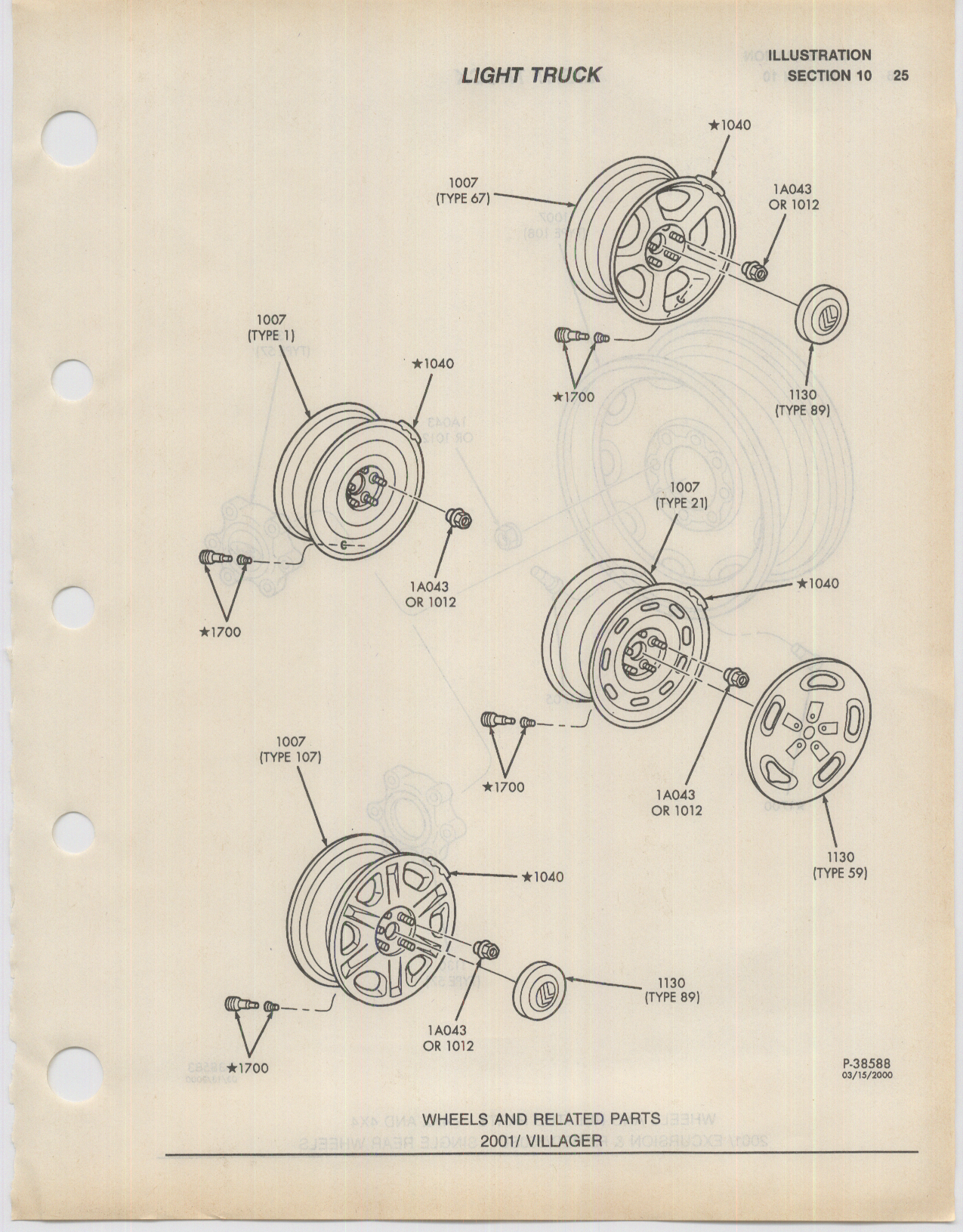 LIGHT TRUCK

ILLUSTRATION
SECTION 10 25

★1040

1007
(TYPE 67)

1A043
OR 1012

★1700

1130
(TYPE 89)

1007
(TYPE 1)

★1040

1A043
OR 1012

★1700

1007
(TYPE 21)

★1040

★1700

1A043
OR 1012

1130
(TYPE 59)

1007
(TYPE 107)

★1040

1130
(TYPE 89)

1A043
OR 1012

★1700

P-38588
03/15/2000

WHEELS AND RELATED PARTS
2001/ VILLAGER