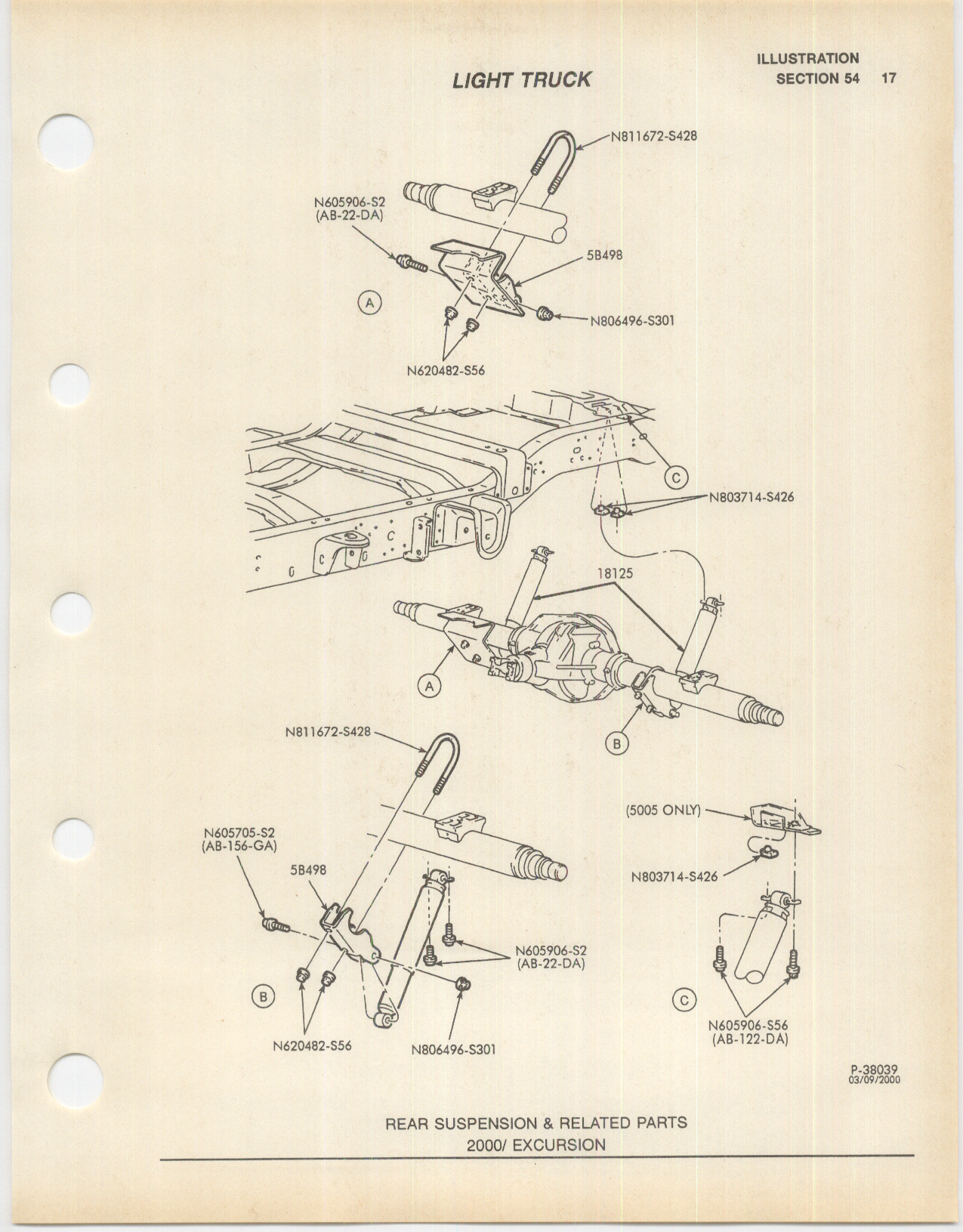 LIGHT TRUCK

ILLUSTRATION
SECTION 54 17

N811672-S428
N605906-S2
(AB-22-DA)
5B498
A
N806496-S301
N620482-S56

C
N803714-S426
18125
A
B

N811672-S428
N605705-S2
(AB-156-GA)
5B498
N605906-S2
(AB-22-DA)
B
N620482-S56
N806496-S301

(5005 ONLY)
N803714-S426
C
N605906-S56
(AB-122-DA)

P-38039
03/09/2000

REAR SUSPENSION & RELATED PARTS
2000/ EXCURSION