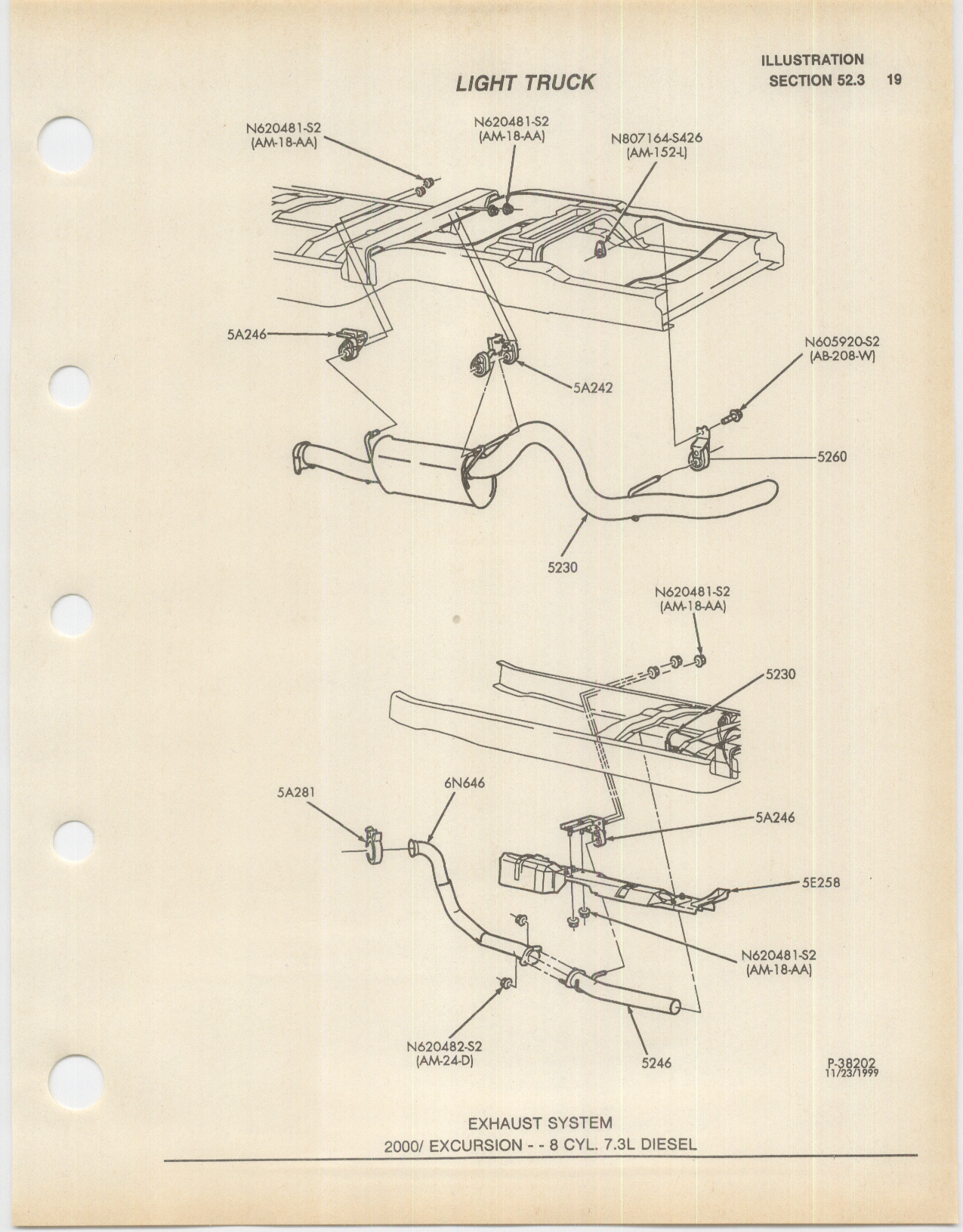 LIGHT TRUCK

ILLUSTRATION
SECTION 52.3 19

N620481-S2
(AM-18-AA)

N620481-S2
(AM-18-AA)

N807164-S426
(AM-152-L)

5A246

5A242

N605920-S2
(AB-208-W)

5260

5230

N620481-S2
(AM-18-AA)

5230

5A281

6N646

5A246

5E258

N620481-S2
(AM-18-AA)

N620482-S2
(AM-24-D)

5246

P-38202
11/23/1999

EXHAUST SYSTEM
2000/ EXCURSION - - 8 CYL. 7.3L DIESEL