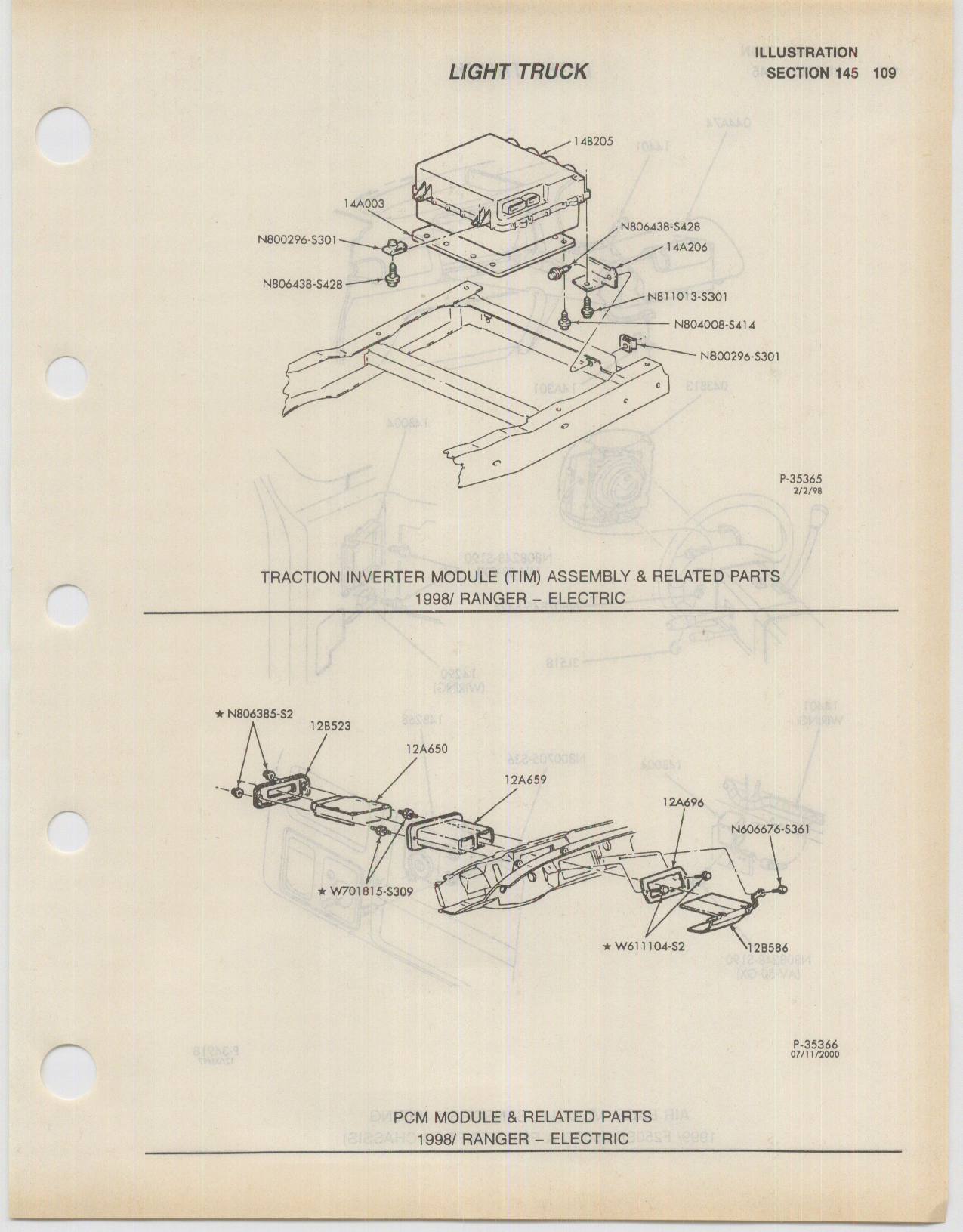 LIGHT TRUCK

ILLUSTRATION
SECTION 145 109

14B205
14A003
N800296-S301
N806438-S428
N806438-S428
14A206
N811013-S301
N804008-S414
N800296-S301

P-35365
2/2/98

TRACTION INVERTER MODULE (TIM) ASSEMBLY & RELATED PARTS
1998/ RANGER – ELECTRIC

★ N806385-S2
12B523
12A650
12A659
12A696
N606676-S361
★ W701815-S309
★ W611104-S2
12B586

P-35366
07/11/2000

PCM MODULE & RELATED PARTS
1998/ RANGER – ELECTRIC