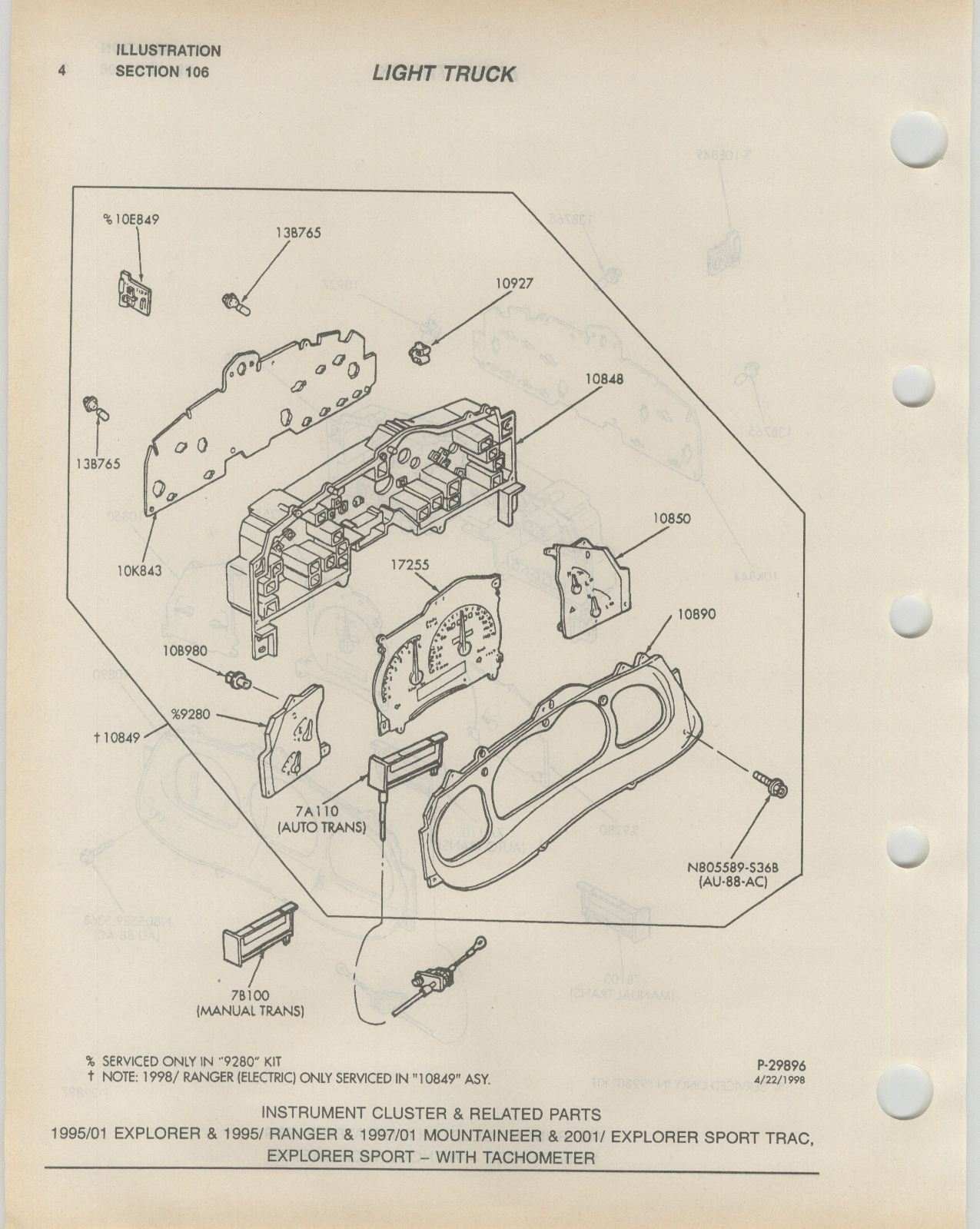 4 ILLUSTRATION SECTION 106

LIGHT TRUCK

%10E849

13B765

10927

10848

13B765

10K843

10850

17255

10890

10B980

%9280

†10849

7A110 (AUTO TRANS)

N805589-S36B (AU-88-AC)

7B100 (MANUAL TRANS)

% SERVICED ONLY IN "9280" KIT
† NOTE: 1998/ RANGER (ELECTRIC) ONLY SERVICED IN "10849" ASY.

P-29896
4/22/1998

INSTRUMENT CLUSTER & RELATED PARTS
1995/01 EXPLORER & 1995/ RANGER & 1997/01 MOUNTAINEER & 2001/ EXPLORER SPORT TRAC, EXPLORER SPORT – WITH TACHOMETER