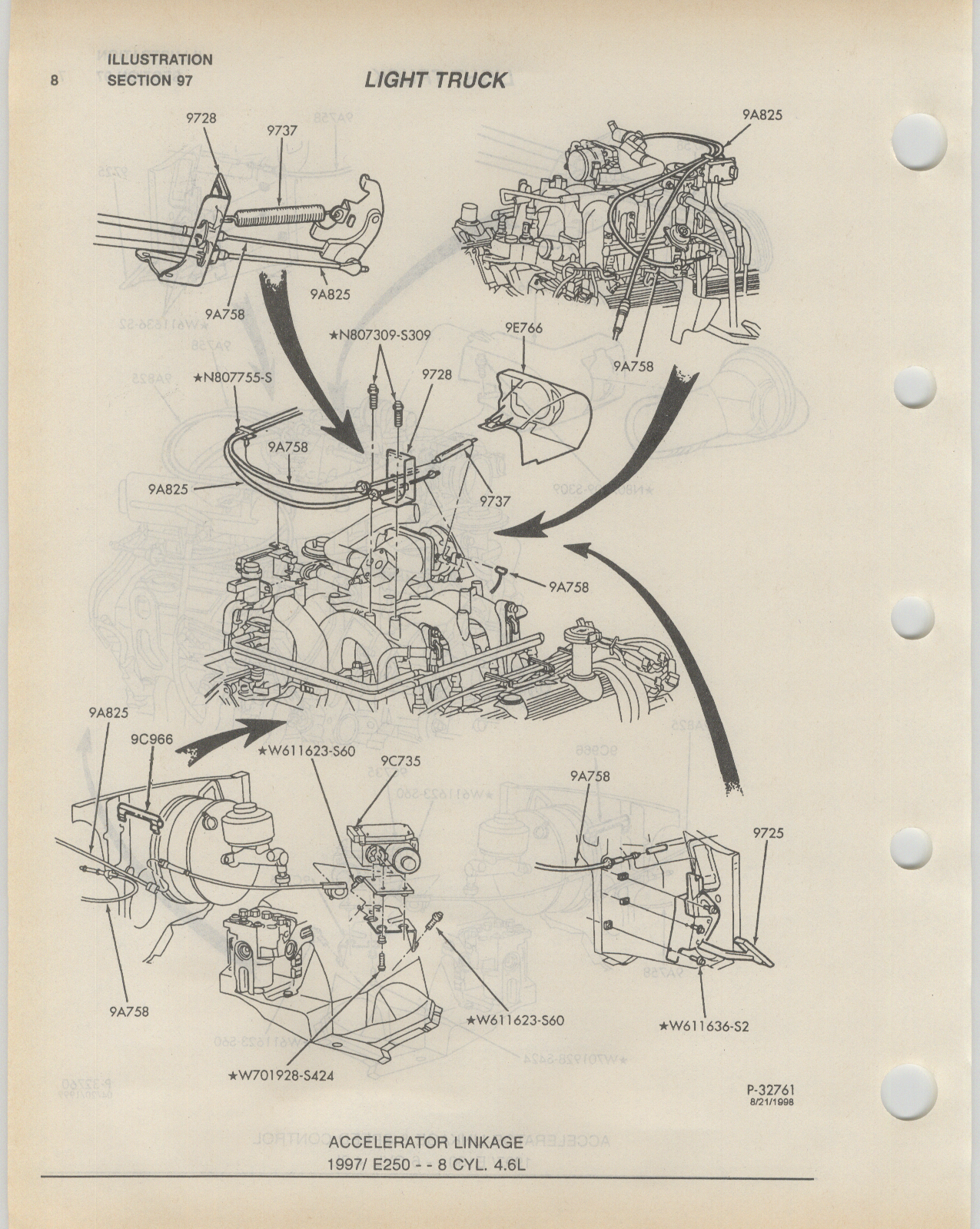 8 ILLUSTRATION SECTION 97

LIGHT TRUCK

9728
9737
9A825
9A758
9A825
9A758
★N807309-S309
9E766
★N807755-S
9728
9A758
9A825
9737
9A758
9A825
9C966
★W611623-S60
9C735
9A758
9725
9A758
★W611623-S60
★W611636-S2
★W701928-S424

P-32761
8/21/1998

ACCELERATOR LINKAGE
1997/ E250 - - 8 CYL. 4.6L