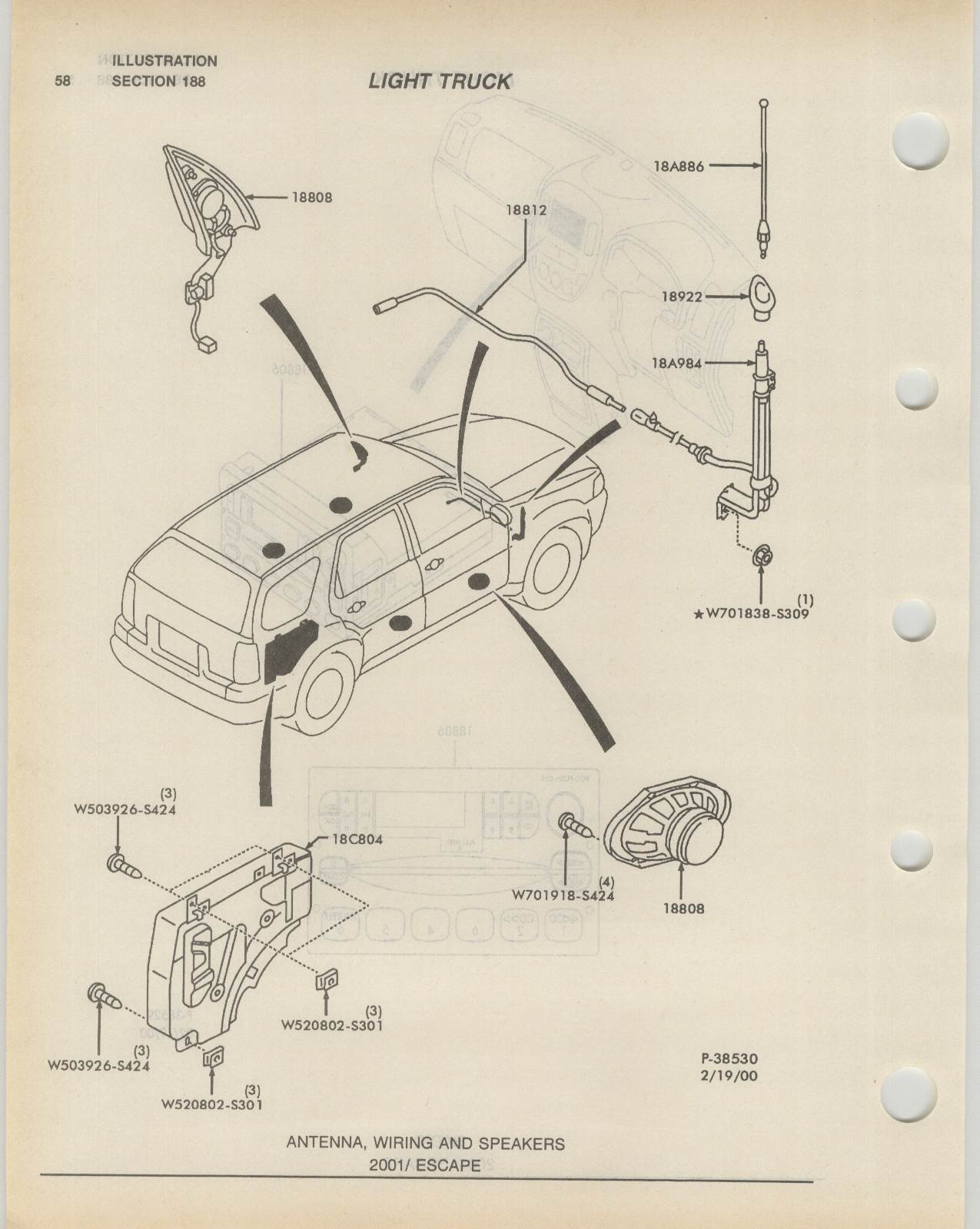 58 ILLUSTRATION
SECTION 188

LIGHT TRUCK

18808

18812

18A886

18922

18A984

(1)
★W701838-S309

(3)
W503926-S424

18C804

(4)
W701918-S424

18808

(3)
W520802-S301

(3)
W503926-S424

(3)
W520802-S301

P-38530
2/19/00

ANTENNA, WIRING AND SPEAKERS
2001/ ESCAPE