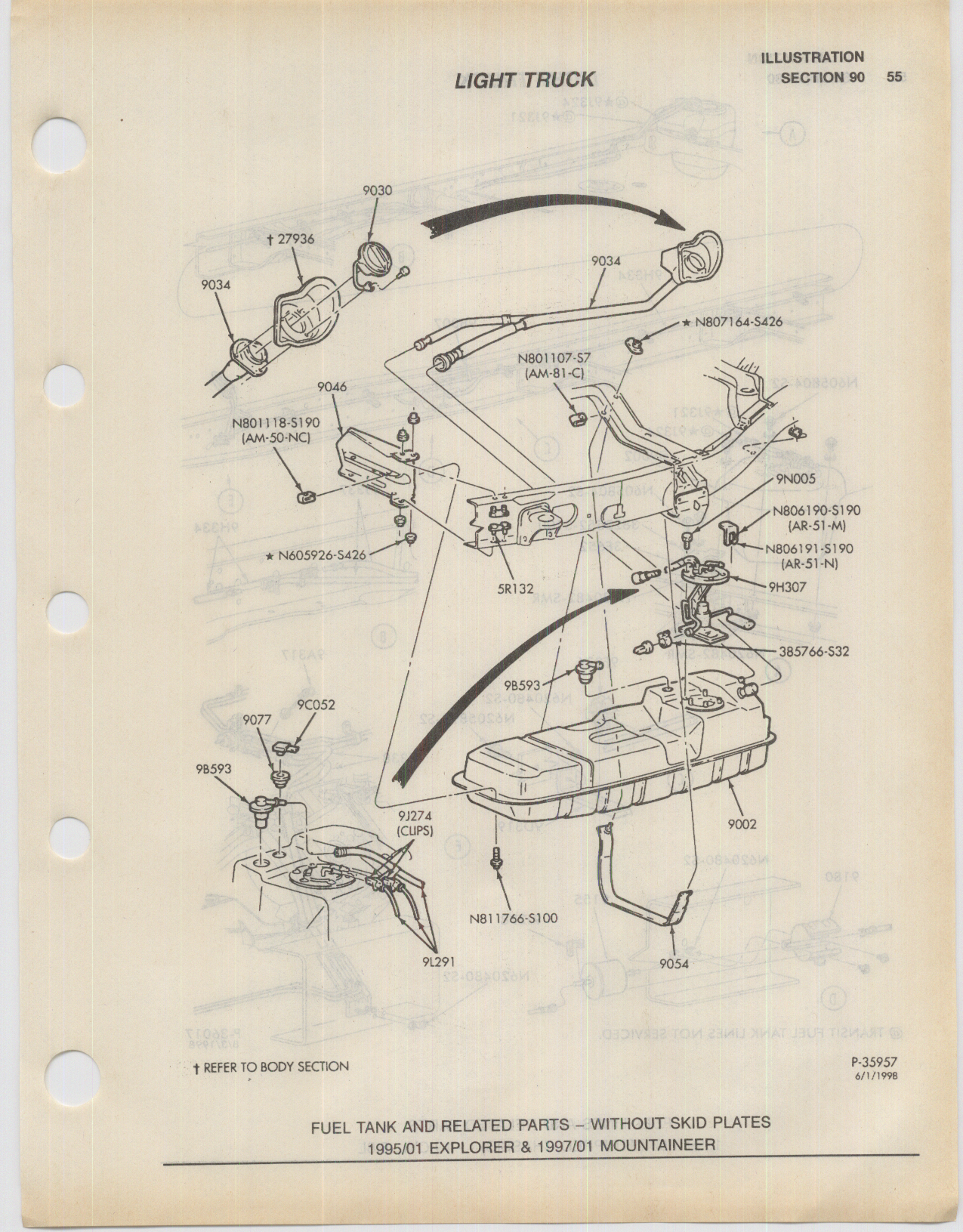 LIGHT TRUCK

ILLUSTRATION
SECTION 90 55

9030

† 27936

9034

9034

★ N807164-S426

N801107-S7
(AM-81-C)

9046

N801118-S190
(AM-50-NC)

9N005

N806190-S190
(AR-51-M)

N806191-S190
(AR-51-N)

★ N605926-S426

5R132

9H307

385766-S32

9B593

9C052

9077

9B593

9J274
(CLIPS)

9002

N811766-S100

9L291

9054

† REFER TO BODY SECTION

P-35957
6/1/1998

FUEL TANK AND RELATED PARTS – WITHOUT SKID PLATES
1995/01 EXPLORER & 1997/01 MOUNTAINEER