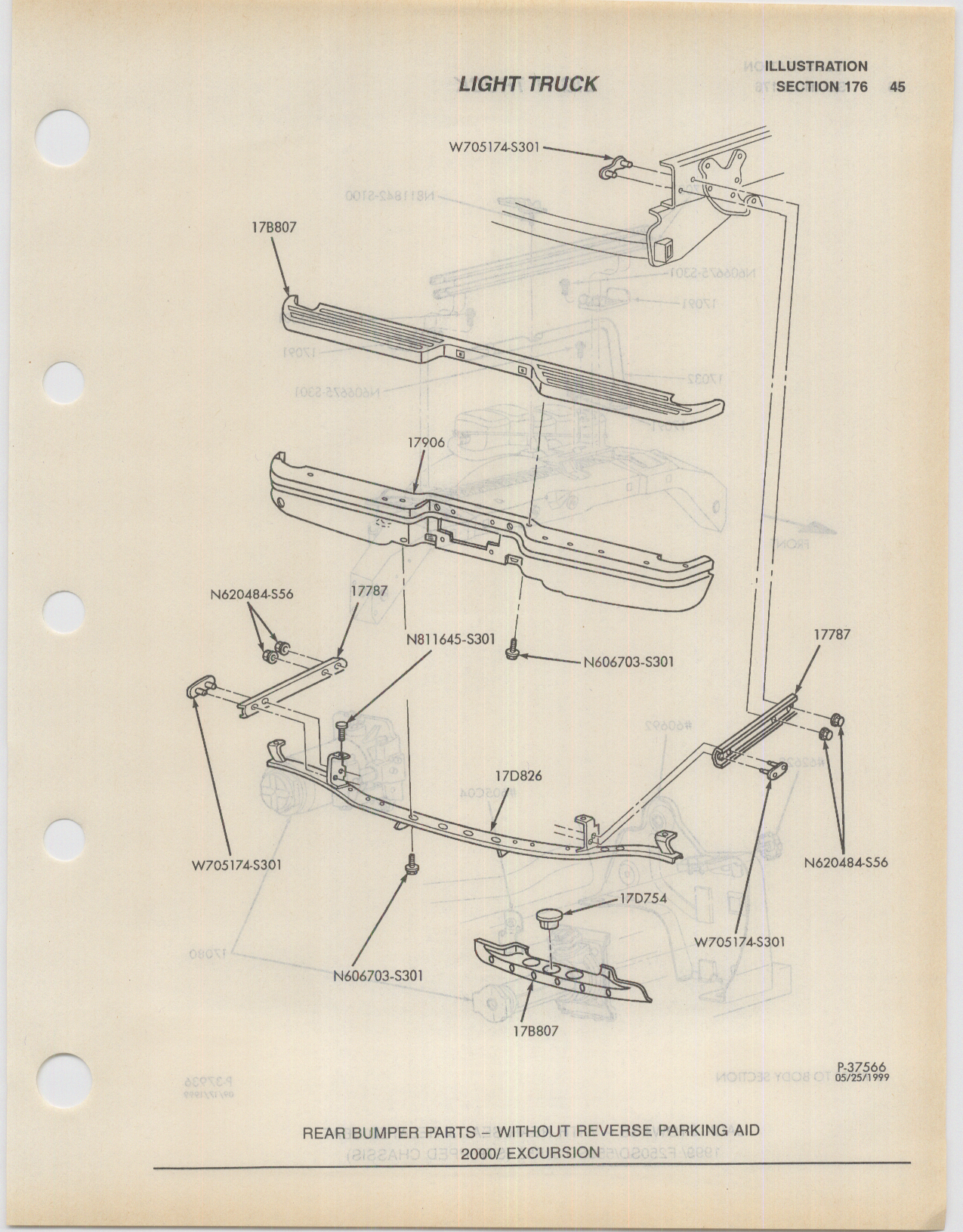 LIGHT TRUCK

ILLUSTRATION
SECTION 176 45

W705174-S301

17B807

17906

N620484-S56

17787

N811645-S301

N606703-S301

17787

17D826

W705174-S301

N620484-S56

17D754

W705174-S301

N606703-S301

17B807

P-37566
05/25/1999

REAR BUMPER PARTS – WITHOUT REVERSE PARKING AID
2000/ EXCURSION