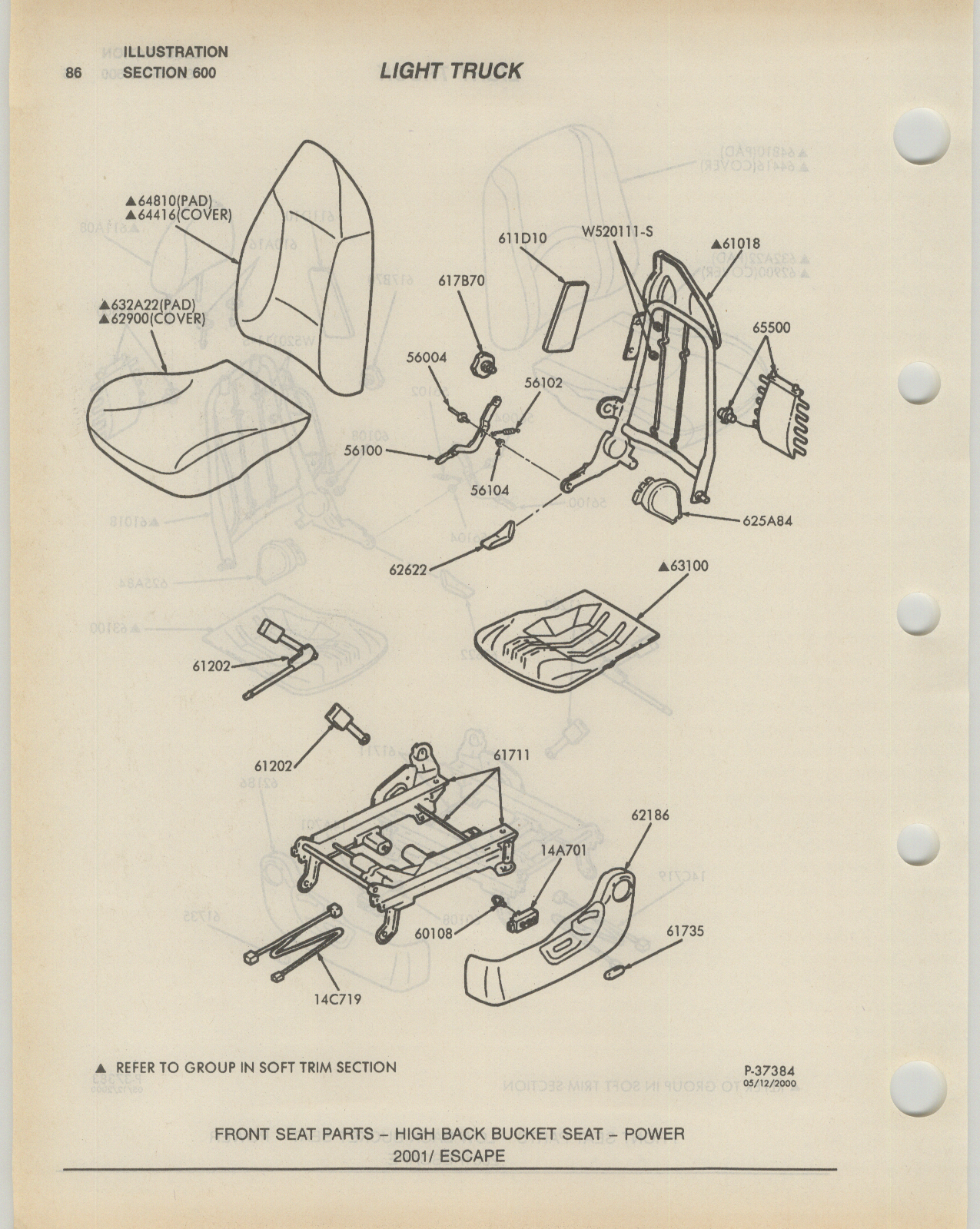 86 ILLUSTRATION SECTION 600

LIGHT TRUCK

▲64810(PAD)
▲64416(COVER)

▲632A22(PAD)
▲62900(COVER)

611D10

W520111-S

▲61018

617B70

65500

56004

56102

56100

56104

625A84

62622

▲63100

61202

61202

61711

62186

14A701

60108

61735

14C719

▲ REFER TO GROUP IN SOFT TRIM SECTION

P-37384
05/12/2000

FRONT SEAT PARTS – HIGH BACK BUCKET SEAT – POWER
2001/ ESCAPE