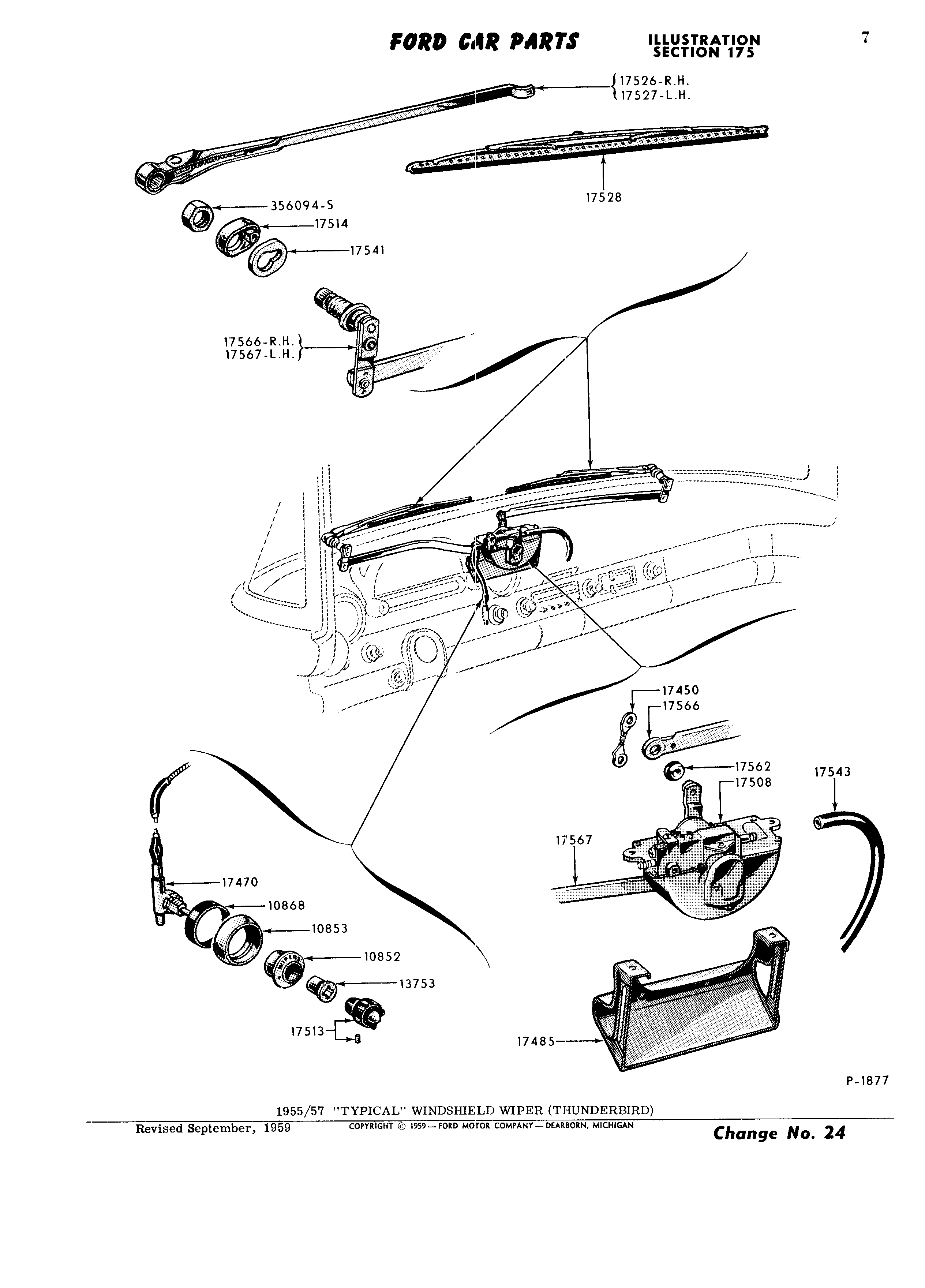 FORD CAR PARTS ILLUSTRATION SECTION 175 7

17526-R.H.
17527-L.H.

17528

356094-S
17514
17541

17566-R.H.
17567-L.H.

17450
17566
17562
17508
17543
17567

17470
10868
10853
10852
13753
17513

17485

P-1877

1955/57 "TYPICAL" WINDSHIELD WIPER (THUNDERBIRD)

Revised September, 1959 COPYRIGHT © 1959—FORD MOTOR COMPANY—DEARBORN, MICHIGAN Change No. 24